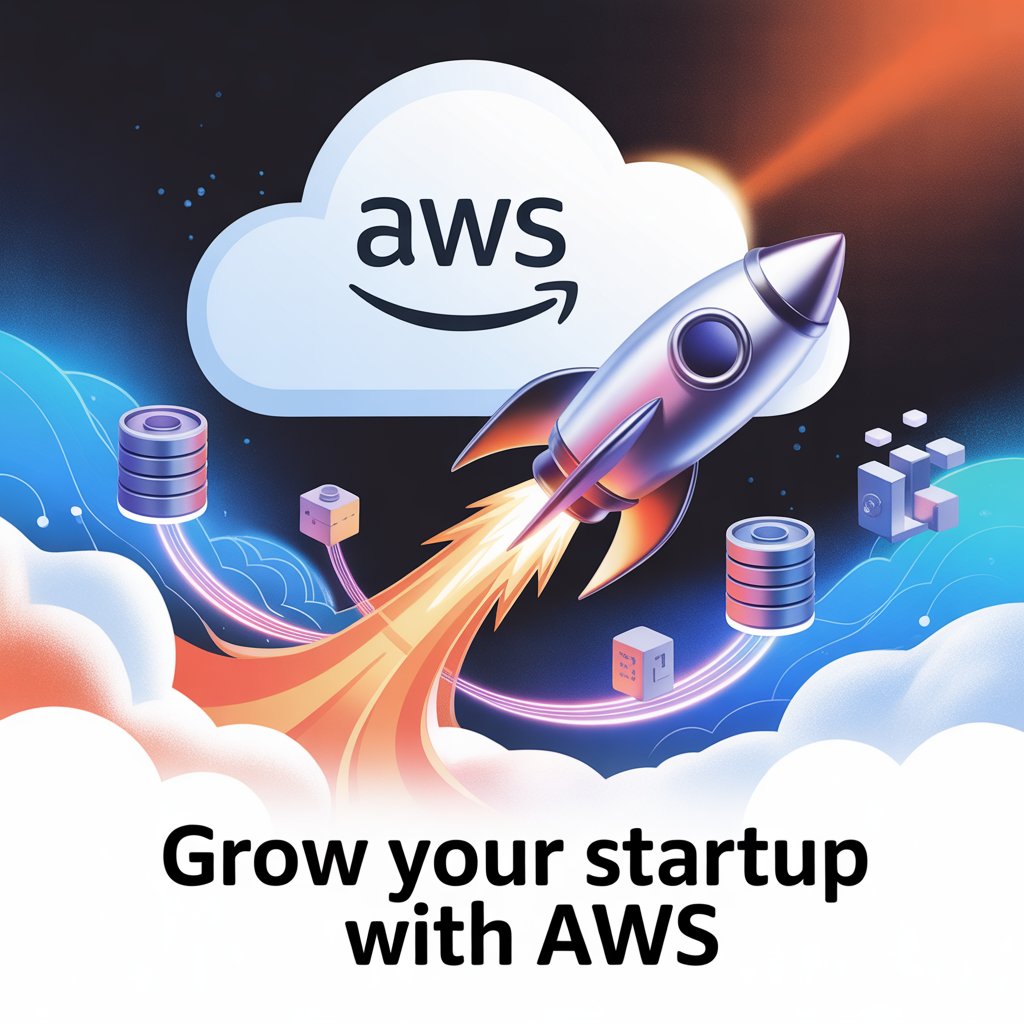 aws

Grow your startup with AWS