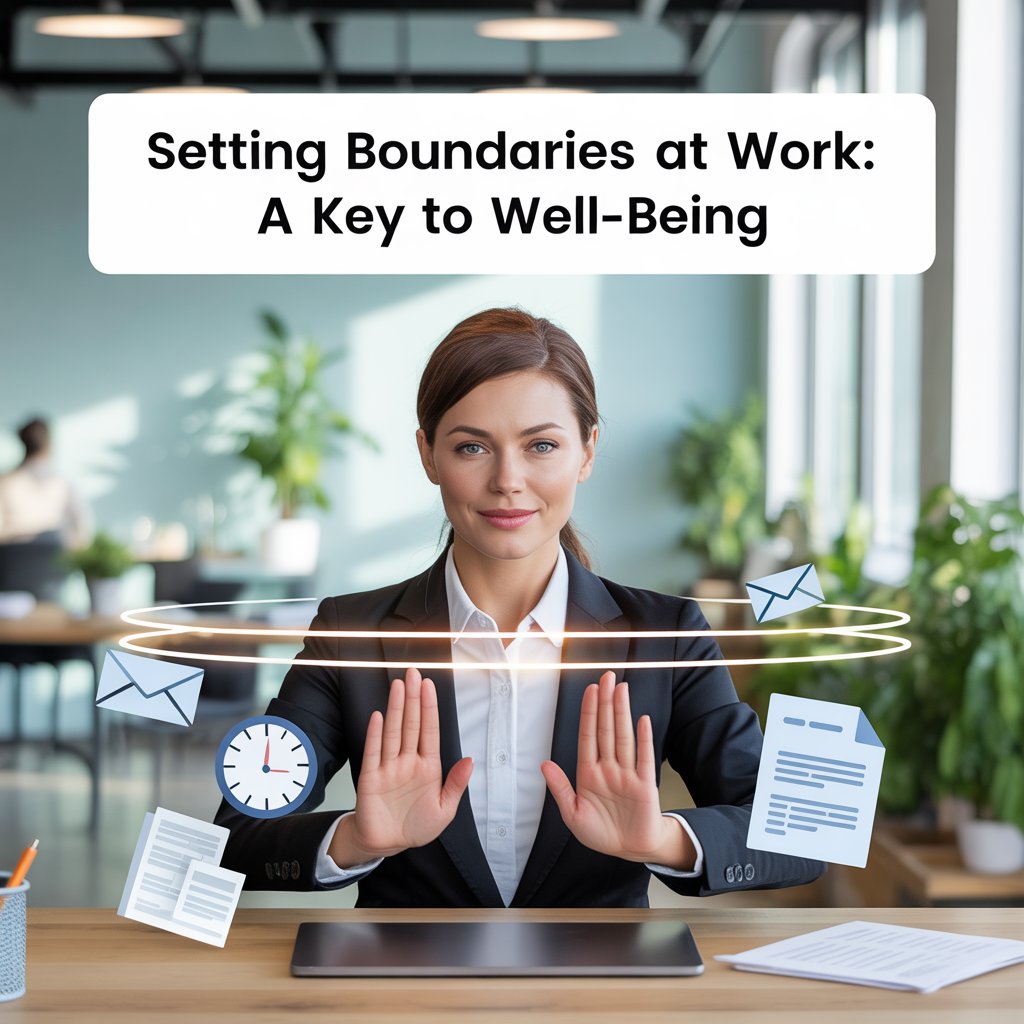 Setting Boundaries at Work:
A Key to Well-Being